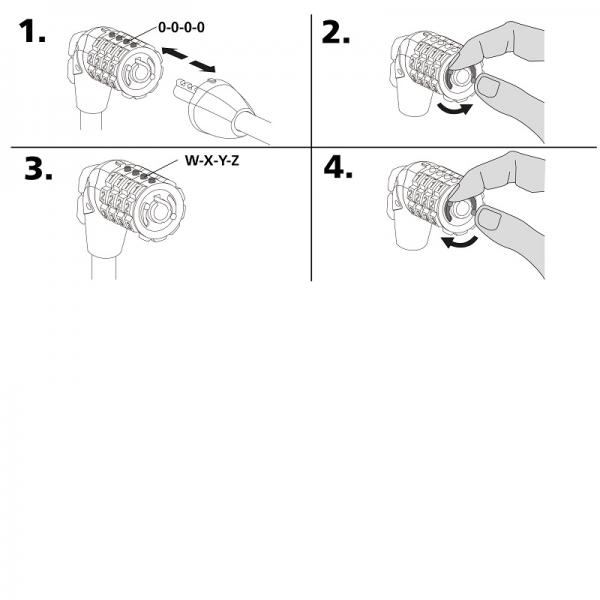 1.

0-0-0-0

2.

3.

W-X-Y-Z

4.